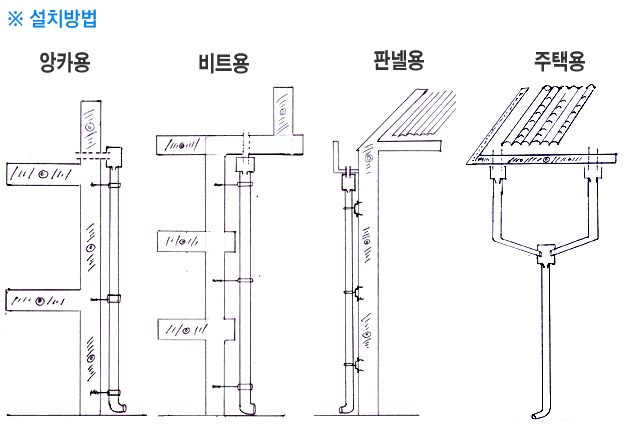 ※ 설치방법

앙카용

비트용

판넬용

주택용